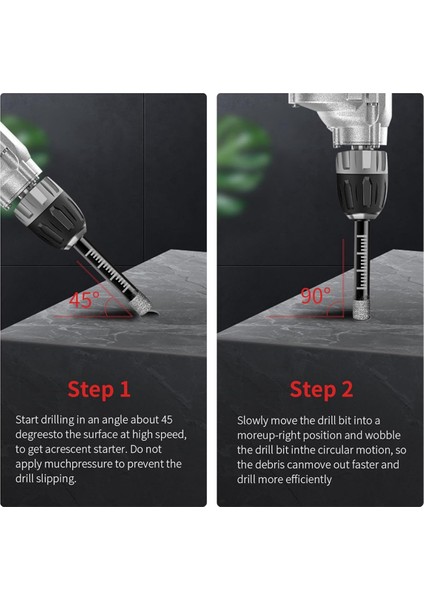 45°

Step 1

Start drilling in an angle about 45 degreesto the surface at high speed, to get acrescent starter. Do not apply muchpressure to prevent the drill slipping.

90°

Step 2

Slowly move the drill bit into a moreup-right position and wobble the drill bit inthe circular motion, so the debris canmove out faster and drill more efficiently