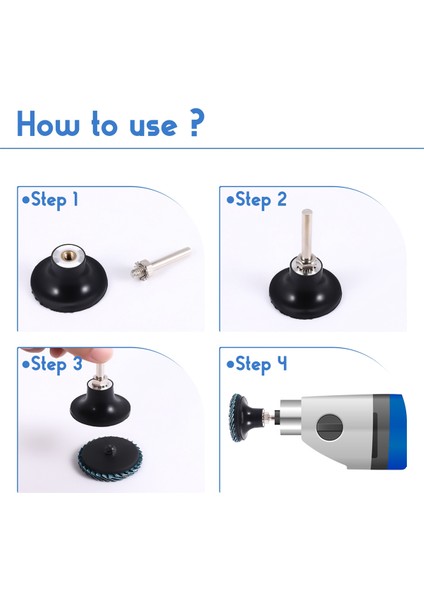 How to use ?

•Step 1

•Step 2

•Step 3

•Step 4