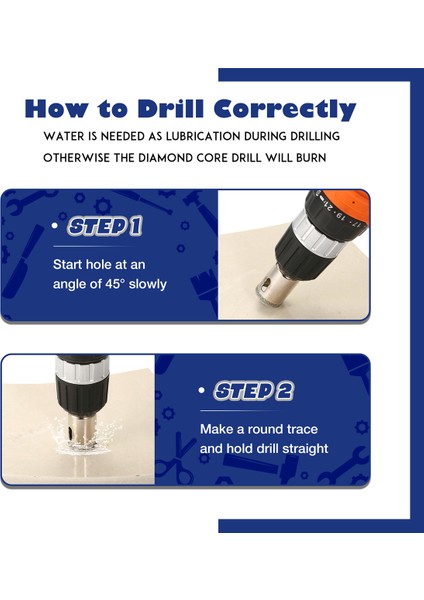 How to Drill Correctly

WATER IS NEEDED AS LUBRICATION DURING DRILLING OTHERWISE THE DIAMOND CORE DRILL WILL BURN

• STEP 1

Start hole at an angle of 45° slowly

17 · 19 · 21

• STEP 2

Make a round trace and hold drill straight