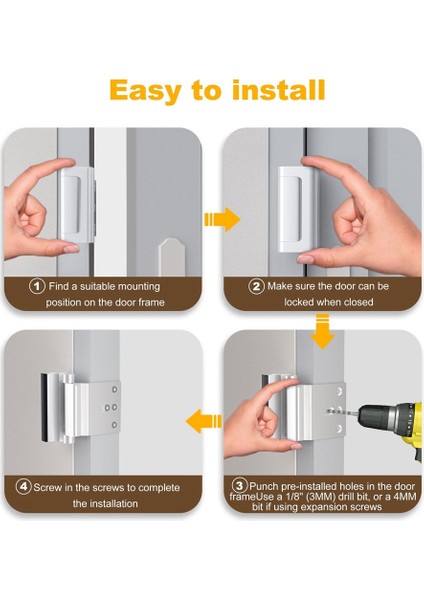 Easy to install

1 Find a suitable mounting position on the door frame

2 Make sure the door can be locked when closed

3 Punch pre-installed holes in the door frameUse a 1/8" (3MM) drill bit, or a 4MM bit if using expansion screws

4 Screw in the screws to complete the installation