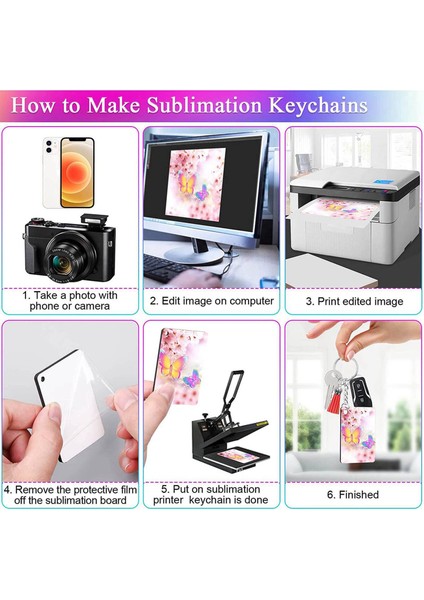 How to Make Sublimation Keychains

1. Take a photo with phone or camera

2. Edit image on computer

3. Print edited image

4. Remove the protective film off the sublimation board

5. Put on sublimation printer keychain is done

6. Finished