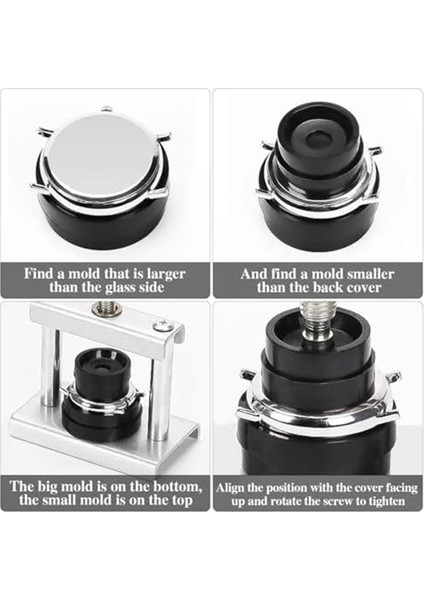 Find a mold that is larger than the glass side

And find a mold smaller than the back cover

The big mold is on the bottom, the small mold is on the top

Align the position with the cover facing up and rotate the screw to tighten