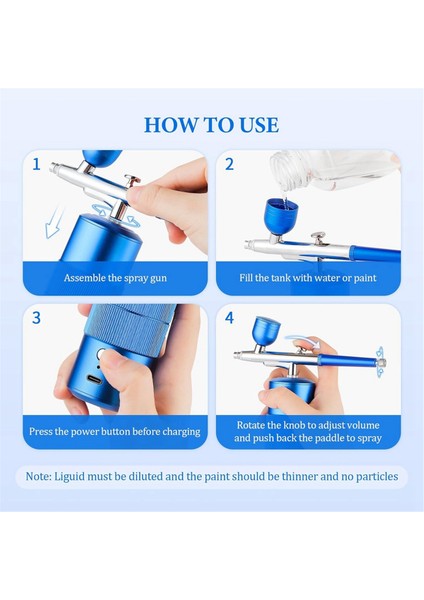 HOW TO USE

1

Assemble the spray gun

2

Fill the tank with water or paint

3

Press the power button before charging

4

Rotate the knob to adjust volume and push back the paddle to spray

Note: Liguid must be diluted and the paint should be thinner and no particles