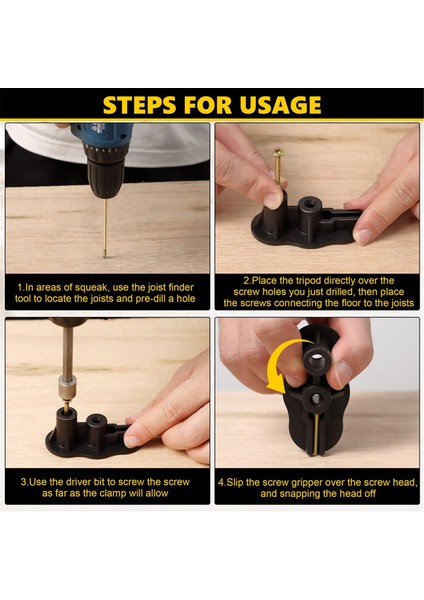 STEPS FOR USAGE

1.In areas of squeak, use the joist finder tool to locate the joists and pre-dill a hole

2.Place the tripod directly over the screw holes you just drilled, then place the screws connecting the floor to the joists

3.Use the driver bit to screw the screw as far as the clamp will allow

4.Slip the screw gripper over the screw head, and snapping the head off