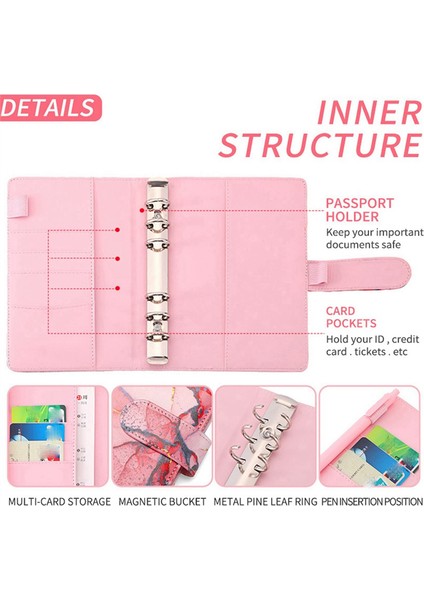 DETAILS

INNER STRUCTURE

PASSPORT HOLDER
Keep your important documents safe

CARD POCKETS
Hold your ID , credit card . tickets . etc

MULTI-CARD STORAGE

MAGNETIC BUCKET

METAL PINE LEAF RING

PEN INSERTION POSITION