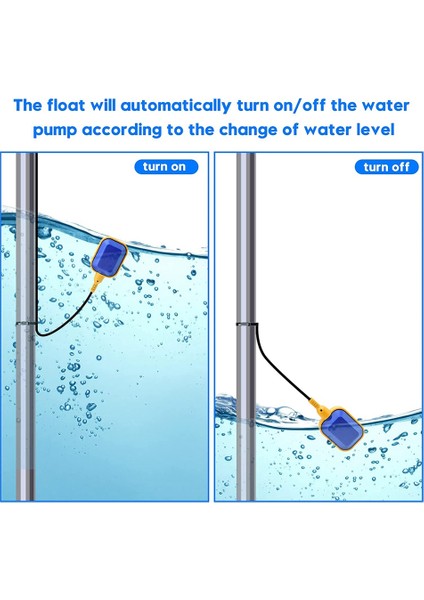 The float will automatically turn on/off the water pump according to the change of water level

turn on

turn off