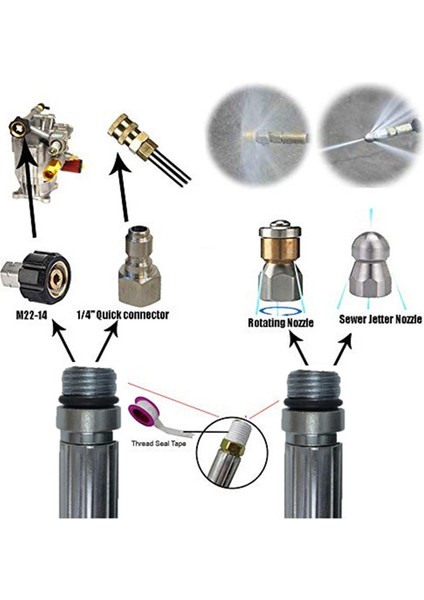 M22-14

1/4" Quick connector

Rotating Nozzle

Sewer Jetter Nozzle

Thread Seal Tape