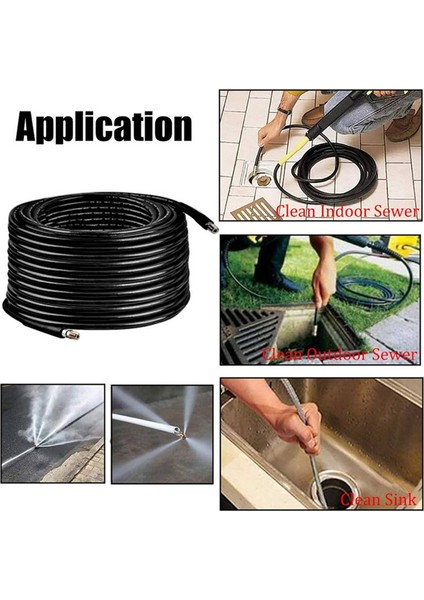 Application

Clean Indoor Sewer

Clean Outdoor Sewer

Clean Sink