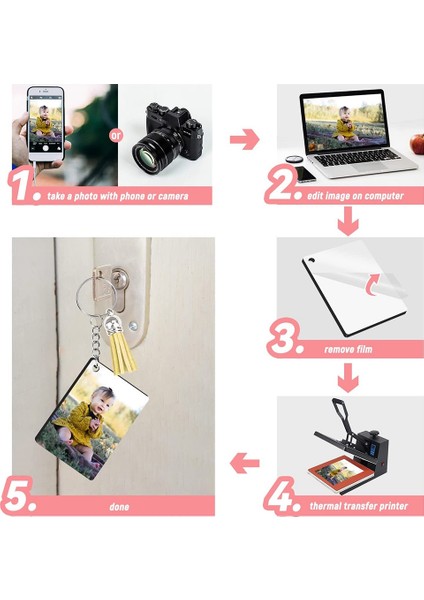 or

1. take a photo with phone or camera

2. edit image on computer

3. remove film

4. thermal transfer printer

5. done