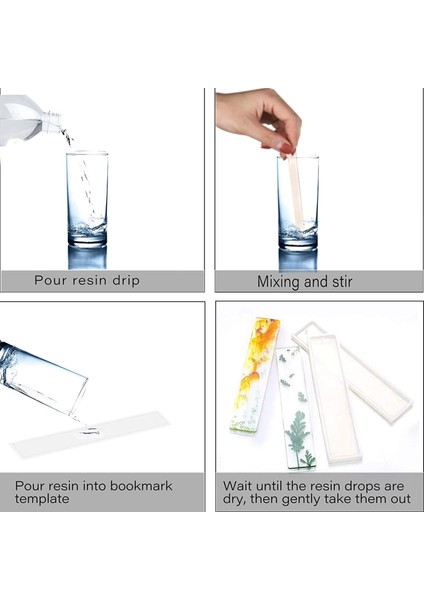 Pour resin drip

Mixing and stir

Pour resin into bookmark template

Wait until the resin drops are dry, then gently take them out