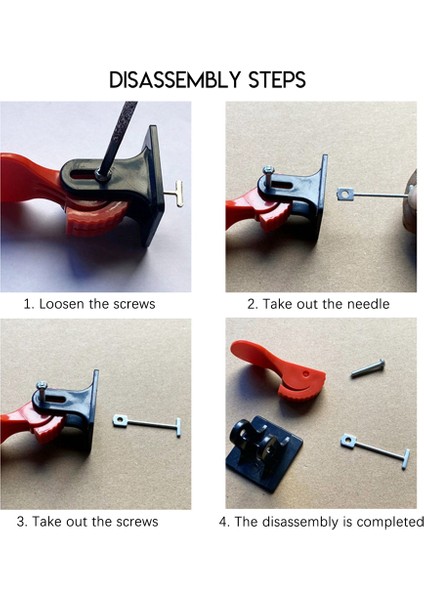 DISASSEMBLY STEPS

1. Loosen the screws

2. Take out the needle

3. Take out the screws

4. The disassembly is completed