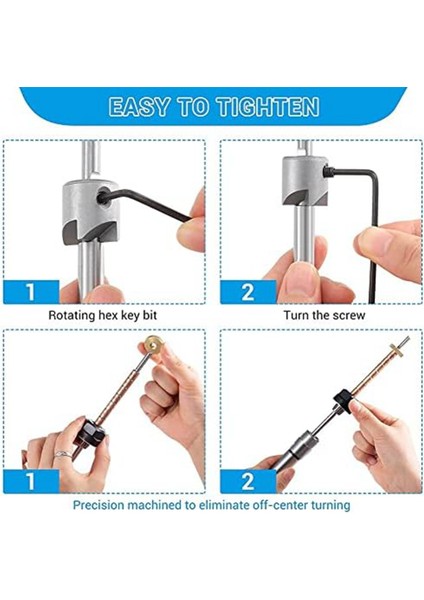 EASY TO TIGHTEN

1

Rotating hex key bit

2

Turn the screw

1

2

Precision machined to eliminate off-center turning