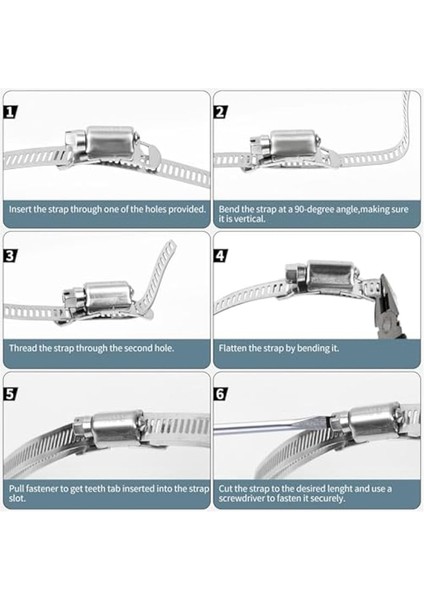 1

Insert the strap through one of the holes provided.

2

Bend the strap at a 90-degree angle,making sure it is vertical.

3

Thread the strap through the second hole.

4

Flatten the strap by bending it.

5

Pull fastener to get teeth tab inserted into the strap slot.

6

Cut the strap to the desired lenght and use a screwdriver to fasten it securely.