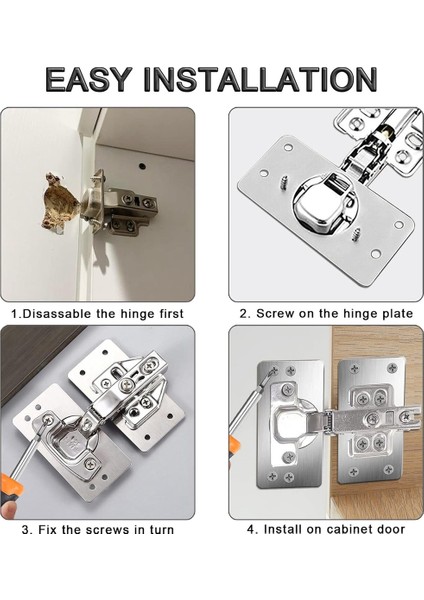 EASY INSTALLATION

1.Disassable the hinge first

2. Screw on the hinge plate

3. Fix the screws in turn

4. Install on cabinet door