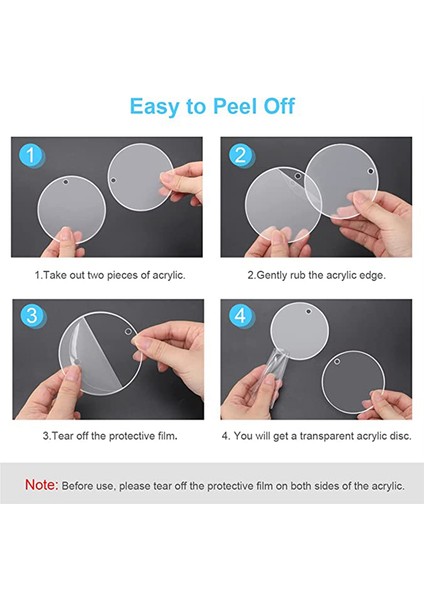 Easy to Peel Off

1

1.Take out two pieces of acrylic.

2

2.Gently rub the acrylic edge.

3

3.Tear off the protective film.

4

4. You will get a transparent acrylic disc.

Note: Before use, please tear off the protective film on both sides of the acrylic.