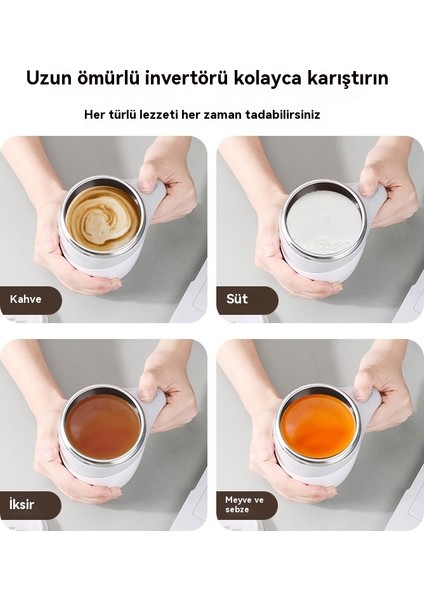 Uzun ömürlü invertörü kolayca karıştırın

Her türlü lezzeti her zaman tadabilirsiniz

Kahve

Süt

İksir

Meyve ve sebze