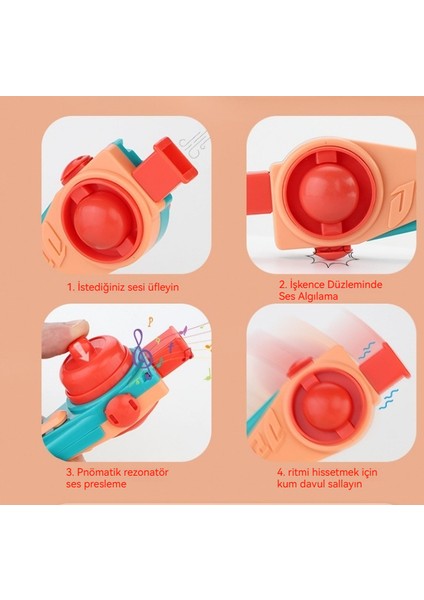 1. İstediğiniz sesi üfleyin

2. İşkence Düzleminde Ses Algılama

3. Pnömatik rezonatör ses presleme

4. ritmi hissetmek için kum davul sallayın