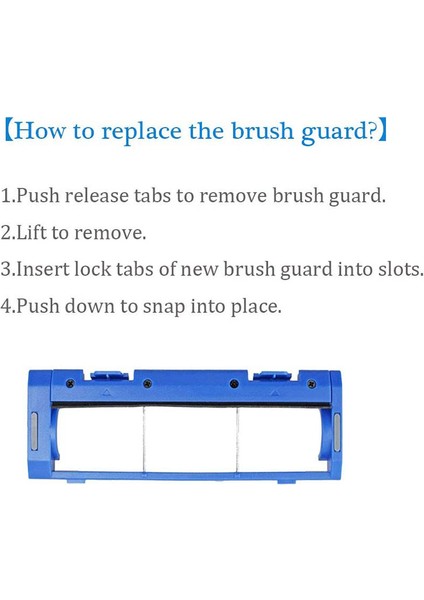 【How to replace the brush guard?】

1.Push release tabs to remove brush guard.

2.Lift to remove.

3.Insert lock tabs of new brush guard into slots.

4.Push down to snap into place.