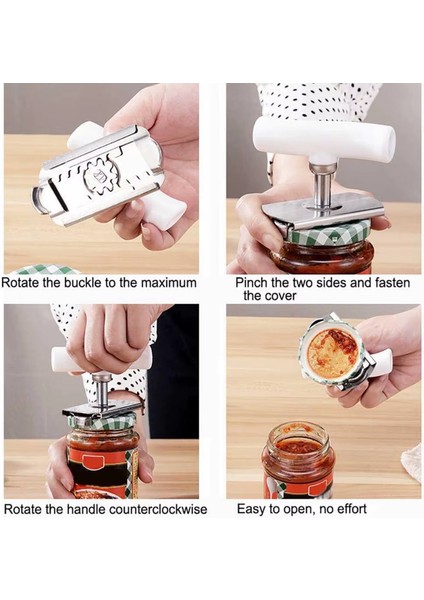 Rotate the buckle to the maximum

Pinch the two sides and fasten the cover

Rotate the handle counterclockwise

Easy to open, no effort