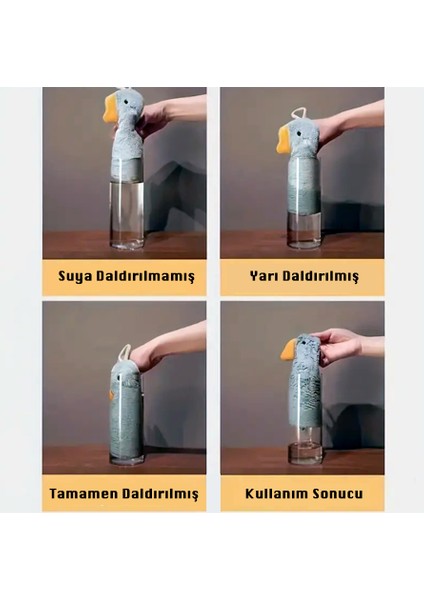 Suya Daldırılmamış

Yarı Daldırılmış

Tamamen Daldırılmış

Kullanım Sonucu