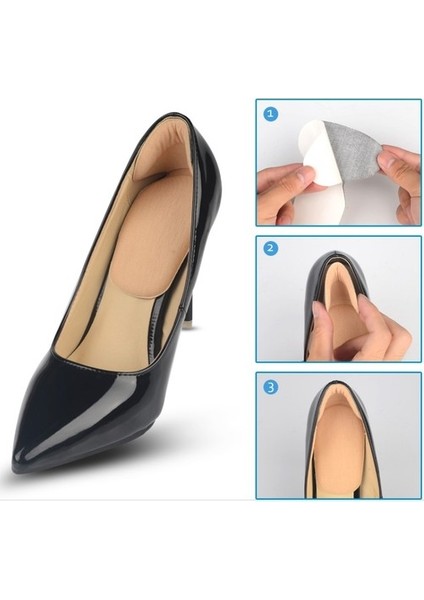 1

2

3