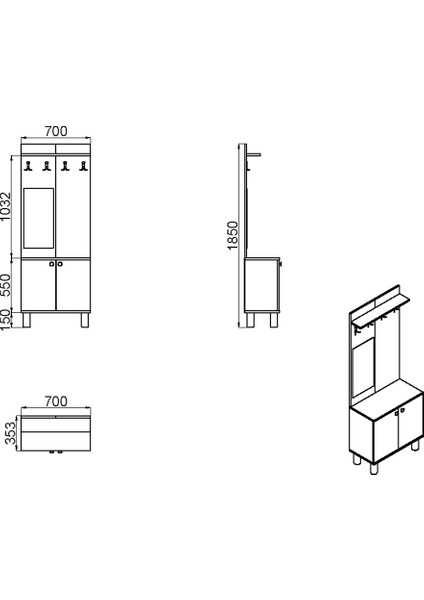 700
1032
550
150
1850
700
353