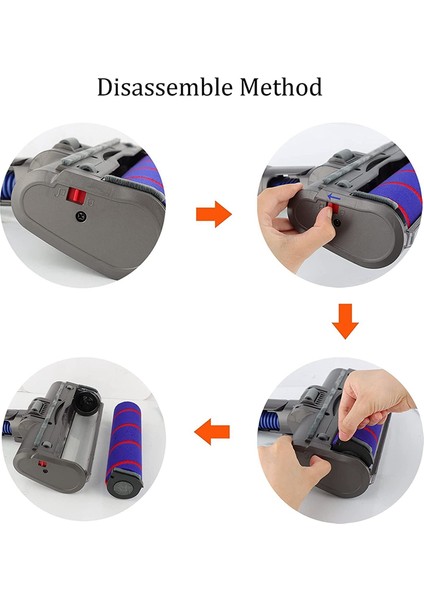 Disassemble Method