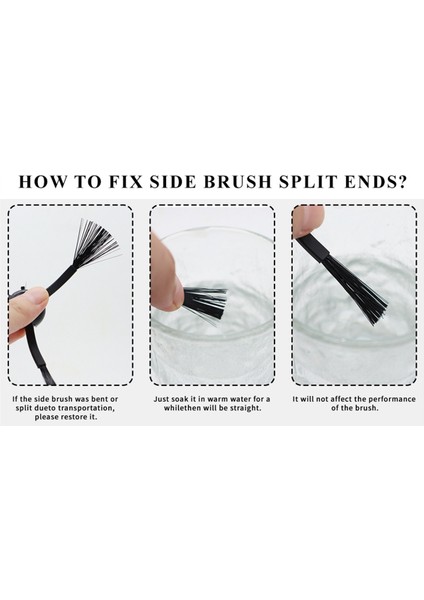 HOW TO FIX SIDE BRUSH SPLIT ENDS?

If the side brush was bent or split dueto transportation, please restore it.

Just soak it in warm water for a whilethen will be straight.

It will not affect the performance of the brush.