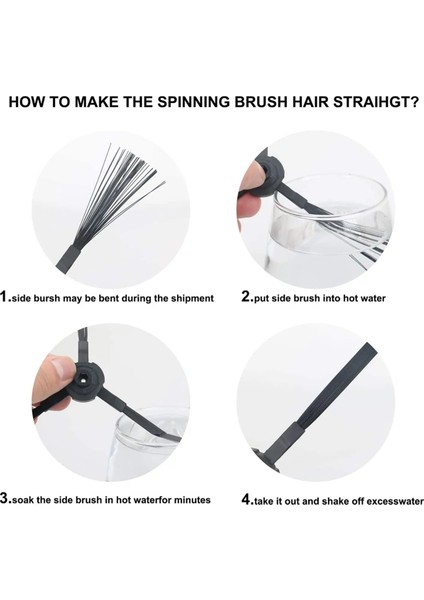 HOW TO MAKE THE SPINNING BRUSH HAIR STRAIHGT?

1.side bursh may be bent during the shipment

2.put side brush into hot water

3.soak the side brush in hot waterfor minutes

4.take it out and shake off excesswater