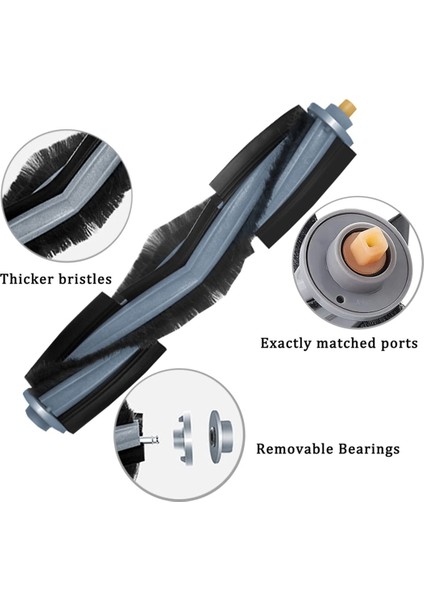 Thicker bristles

Exactly matched ports

Removable Bearings