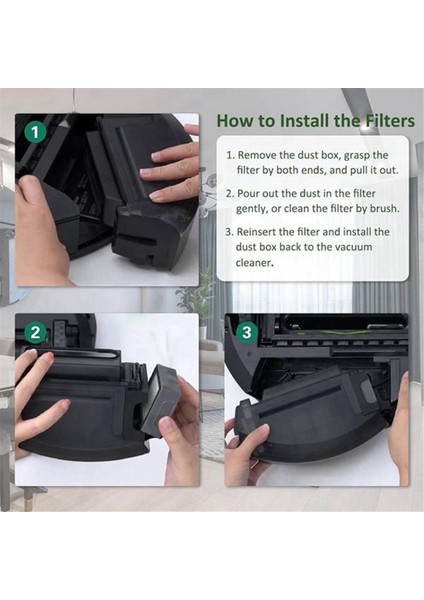 1

How to Install the Filters

1. Remove the dust box, grasp the filter by both ends, and pull it out.

2. Pour out the dust in the filter gently, or clean the filter by brush.

3. Reinsert the filter and install the dust box back to the vacuum cleaner.

2

3