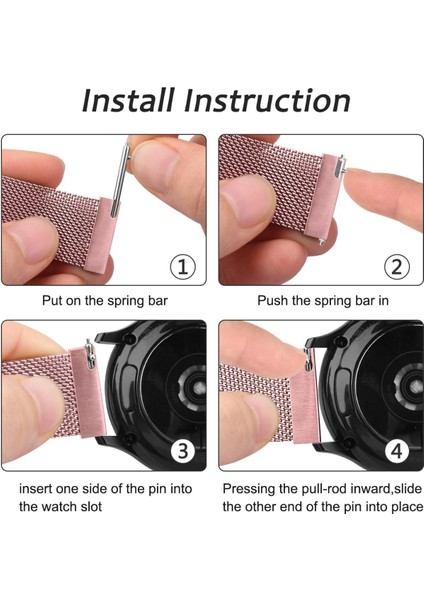 Install Instruction

①

Put on the spring bar

②

Push the spring bar in

③

insert one side of the pin into the watch slot

④

Pressing the pull-rod inward,slide the other end of the pin into place