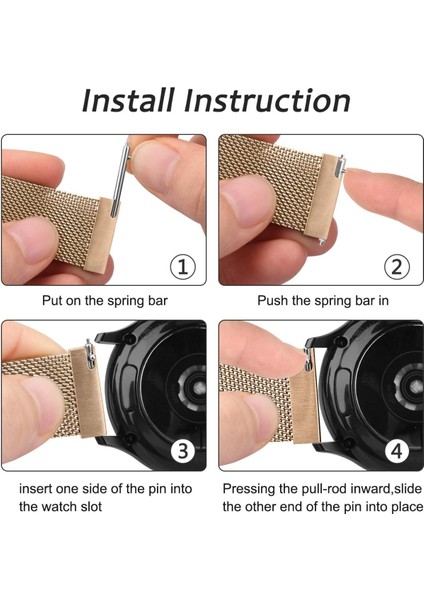 Install Instruction

1

Put on the spring bar

2

Push the spring bar in

3

insert one side of the pin into the watch slot

4

Pressing the pull-rod inward,slide the other end of the pin into place