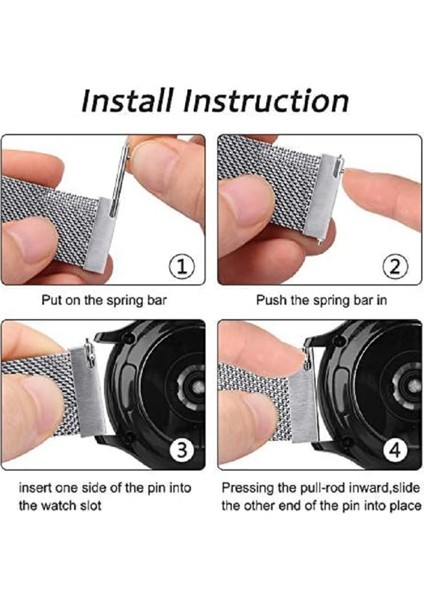 Install Instruction

①

Put on the spring bar

②

Push the spring bar in

③

insert one side of the pin into the watch slot

④

Pressing the pull-rod inward,slide the other end of the pin into place