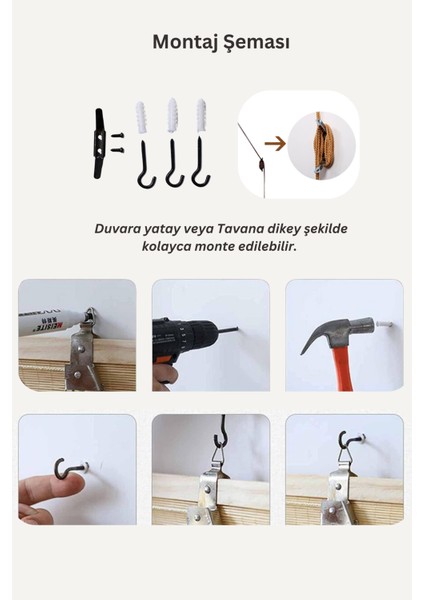 Montaj Şeması

Duvara yatay veya Tavana dikey şekilde kolayca monte edilebilir.

MEISITE