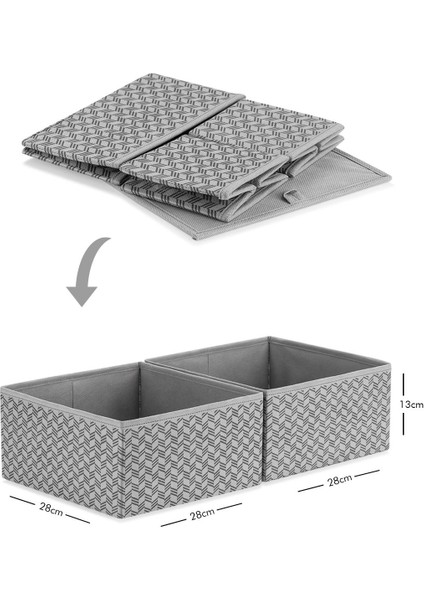 13cm

28cm

28cm

28cm