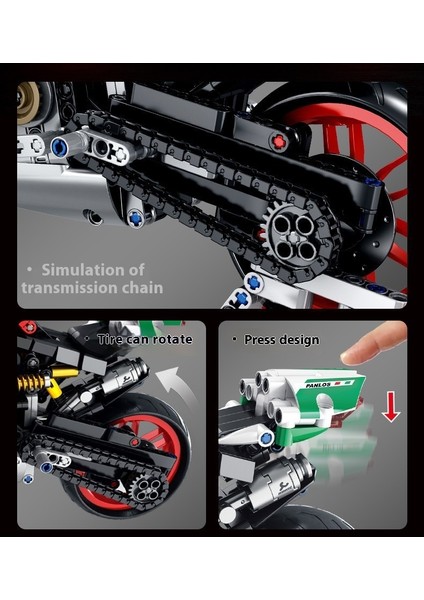 • Simulation of transmission chain

• Tire can rotate

• Press design

PANLOS