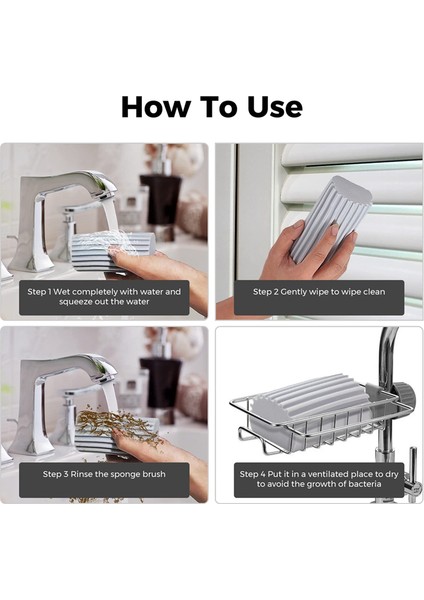 How To Use

Step 1 Wet completely with water and squeeze out the water

Step 2 Gently wipe to wipe clean

Step 3 Rinse the sponge brush

Step 4 Put it in a ventilated place to dry to avoid the growth of bacteria