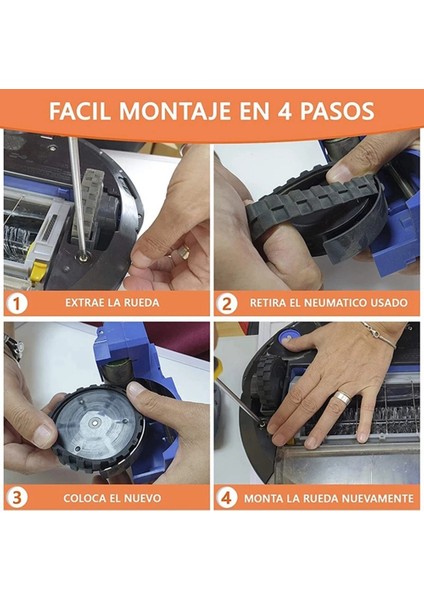 FACIL MONTAJE EN 4 PASOS

1 EXTRAE LA RUEDA

2 RETIRA EL NEUMATICO USADO

3 COLOCA EL NUEVO

4 MONTA LA RUEDA NUEVAMENTE