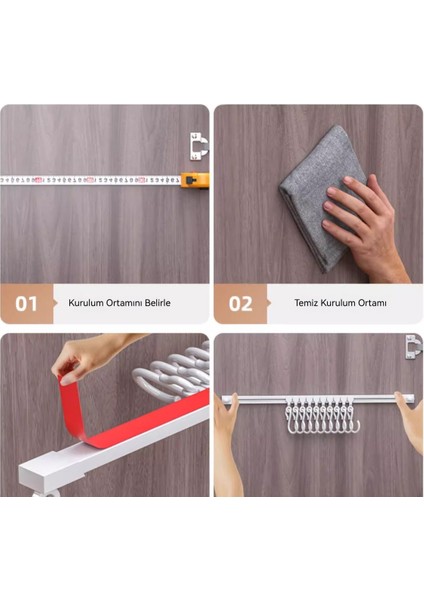 01 Kurulum Ortamını Belirle

02 Temiz Kurulum Ortamı