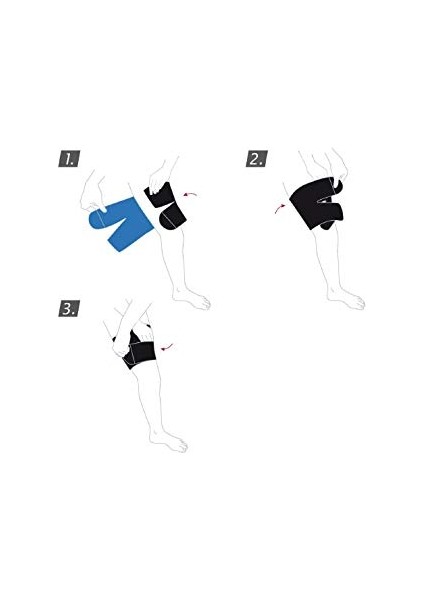 1.

2.

3.