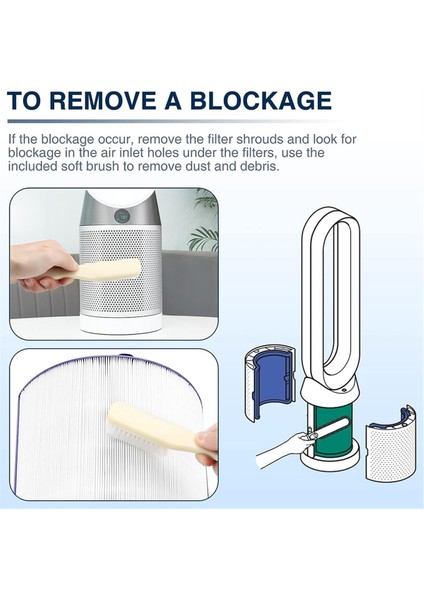 TO REMOVE A BLOCKAGE

If the blockage occur, remove the filter shrouds and look for blockage in the air inlet holes under the filters, use the included soft brush to remove dust and debris.