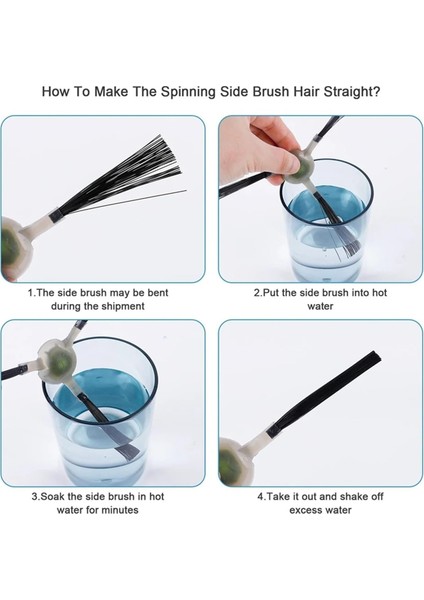 How To Make The Spinning Side Brush Hair Straight?

1.The side brush may be bent during the shipment

2.Put the side brush into hot water

3.Soak the side brush in hot water for minutes

4.Take it out and shake off excess water