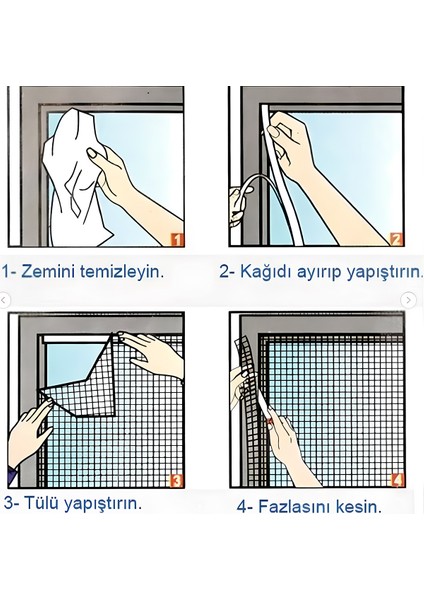 1

1- Zemini temizleyin.

2

2- Kağıdı ayırıp yapıştırın.

3

3- Tülü yapıştırın.

4

4- Fazlasını kesin.