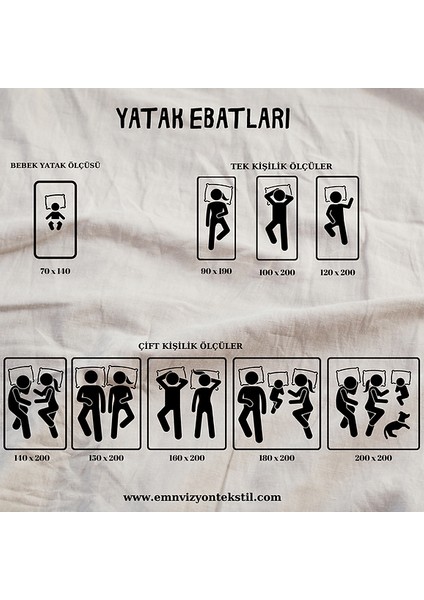 YATAK EBATLARI

BEBEK YATAK ÖLÇÜSÜ

70 x 140

TEK KİŞİLİK ÖLÇÜLER

90 x 190

100 x 200

120 x 200

ÇİFT KİŞİLİK ÖLÇÜLER

140 x 200

150 x 200

160 x 200

180 x 200

200 x 200

www.emnvizyontekstil.com