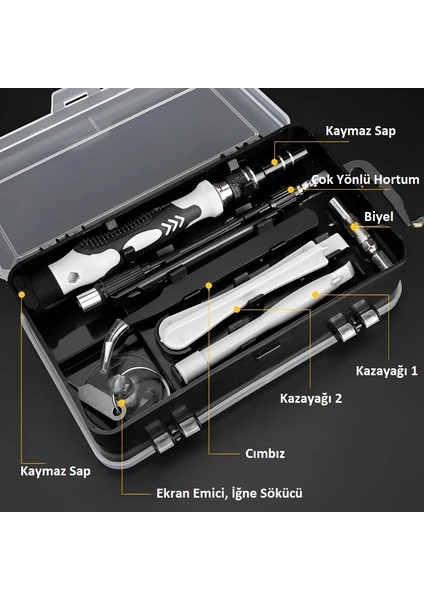 Kaymaz Sap

Çok Yönlü Hortum

Biyel

Kazayağı 1

Kazayağı 2

Cımbız

Kaymaz Sap

Ekran Emici, İğne Sökücü