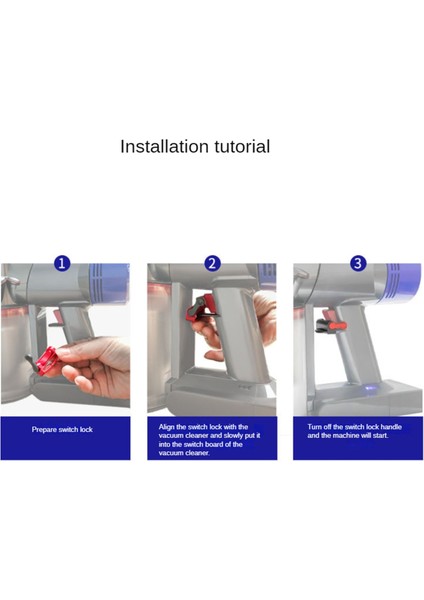 Installation tutorial

1

Prepare switch lock

2

Align the switch lock with the vacuum cleaner and slowly put it into the switch board of the vacuum cleaner.

3

Turn off the switch lock handle and the machine will start.