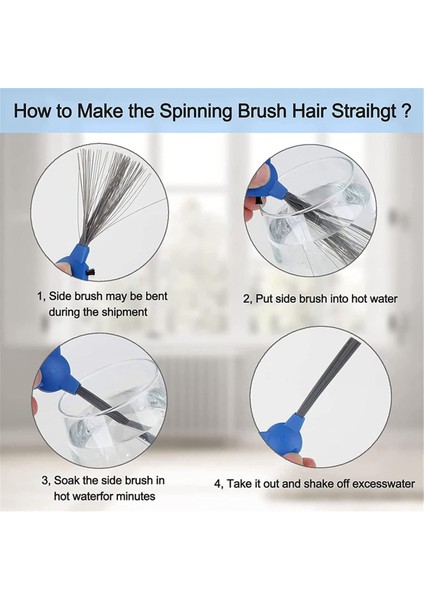 How to Make the Spinning Brush Hair Straihgt ?

1, Side brush may be bent during the shipment

2, Put side brush into hot water

3, Soak the side brush in hot waterfor minutes

4, Take it out and shake off excesswater