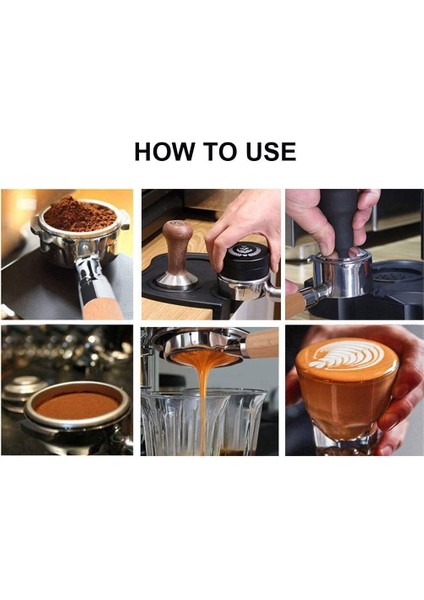 HOW TO USE