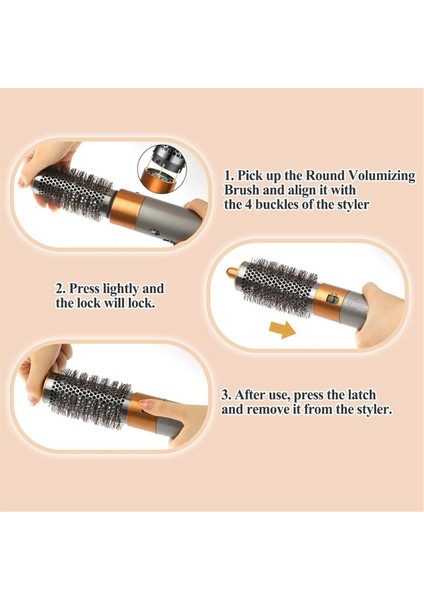 1. Pick up the Round Volumizing Brush and align it with the 4 buckles of the styler

2. Press lightly and the lock will lock.

3. After use, press the latch and remove it from the styler.